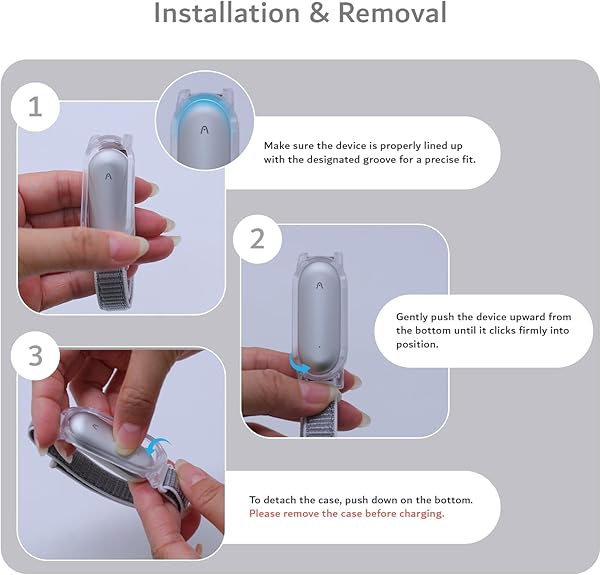 Installation & Removal

1

Make sure the device is properly lined up with the designated groove for a precise fit.

2

Gently push the device upward from the bottom until it clicks firmly into position.

3

To detach the case, push down on the bottom.
Please remove the case before charging.