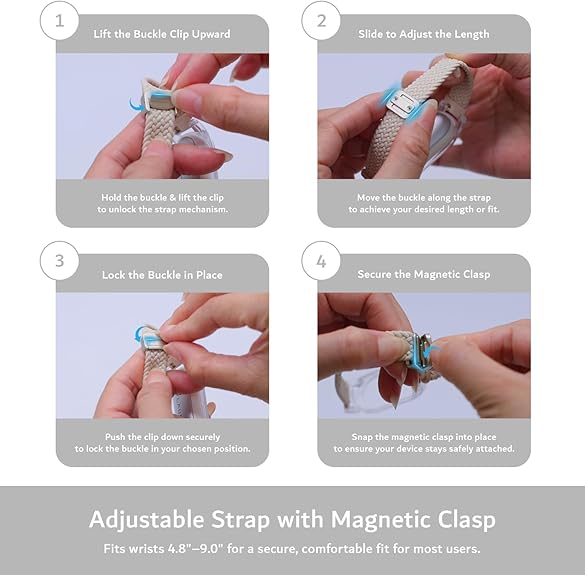 1

Lift the Buckle Clip Upward

Hold the buckle & lift the clip to unlock the strap mechanism.

2

Slide to Adjust the Length

Move the buckle along the strap to achieve your desired length or fit.

3

Lock the Buckle in Place

Push the clip down securely to lock the buckle in your chosen position.

4

Secure the Magnetic Clasp

Snap the magnetic clasp into place to ensure your device stays safely attached.

Adjustable Strap with Magnetic Clasp

Fits wrists 4.8"–9.0" for a secure, comfortable fit for most users.