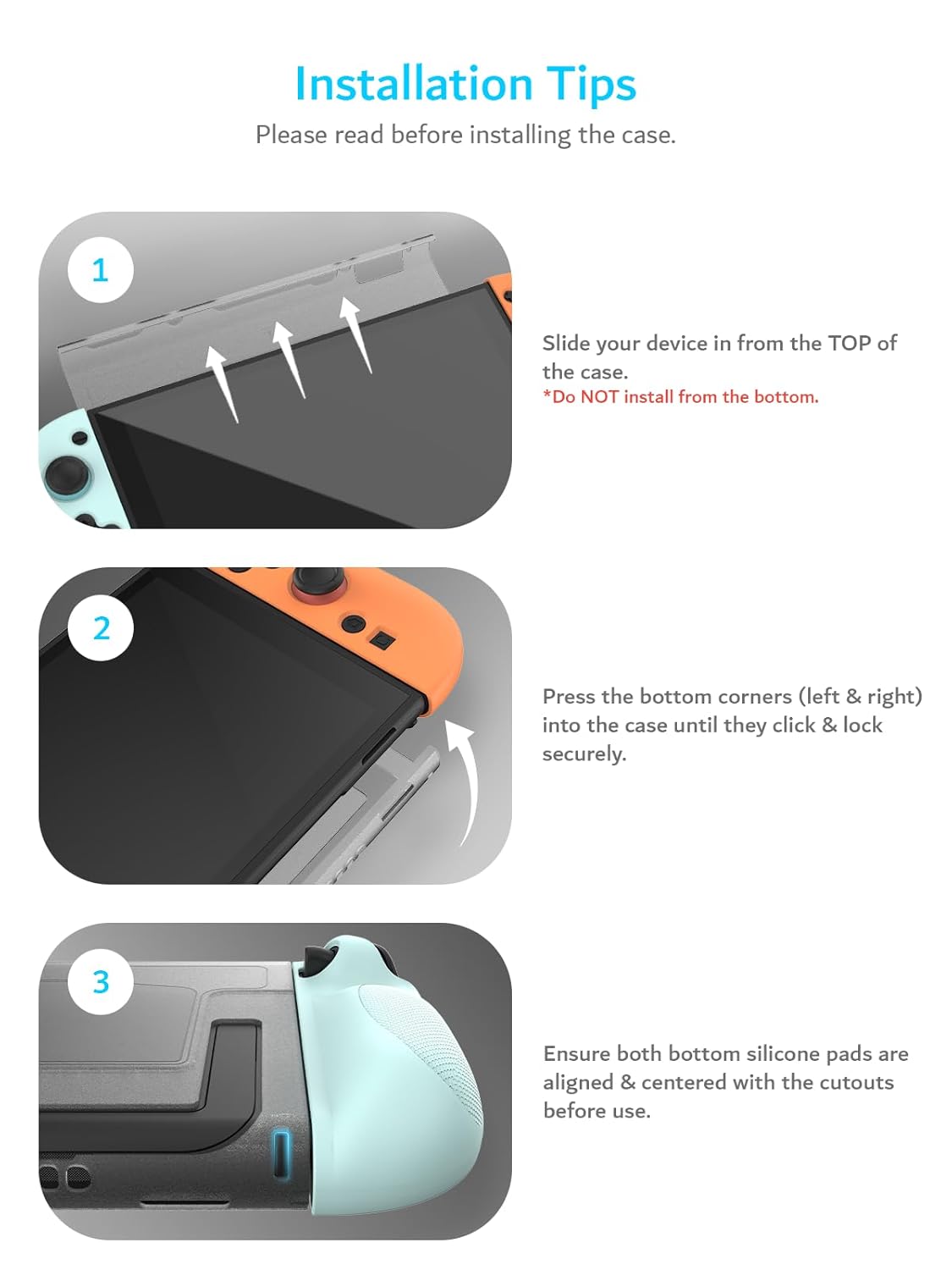 Installation Tips
Please read before installing the case.

1

Slide your device in from the TOP of the case.
*Do NOT install from the bottom.

2

Press the bottom corners (left & right) into the case until they click & lock securely.

3

Ensure both bottom silicone pads are aligned & centered with the cutouts before use.